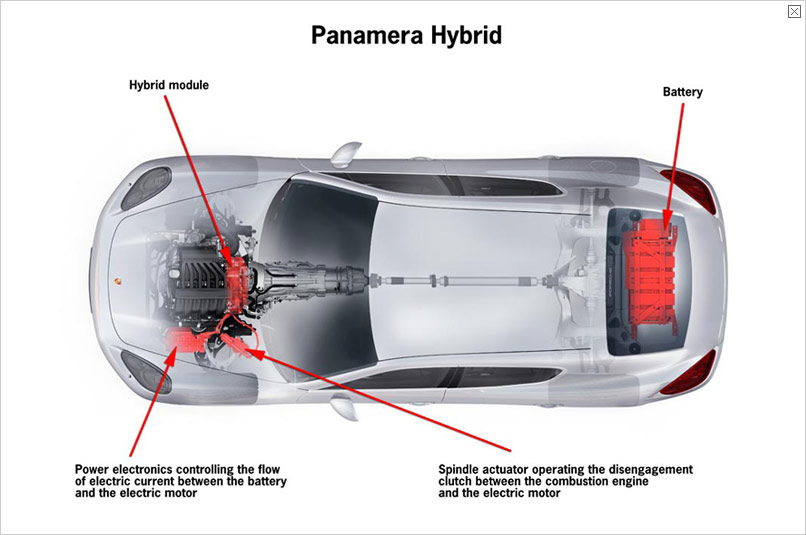 Panamera Hybrid

Hybrid module

Battery

Power electronics controlling the flow of electric current between the battery and the electric motor

Spindle actuator operating the disengagement clutch between the combustion engine and the electric motor